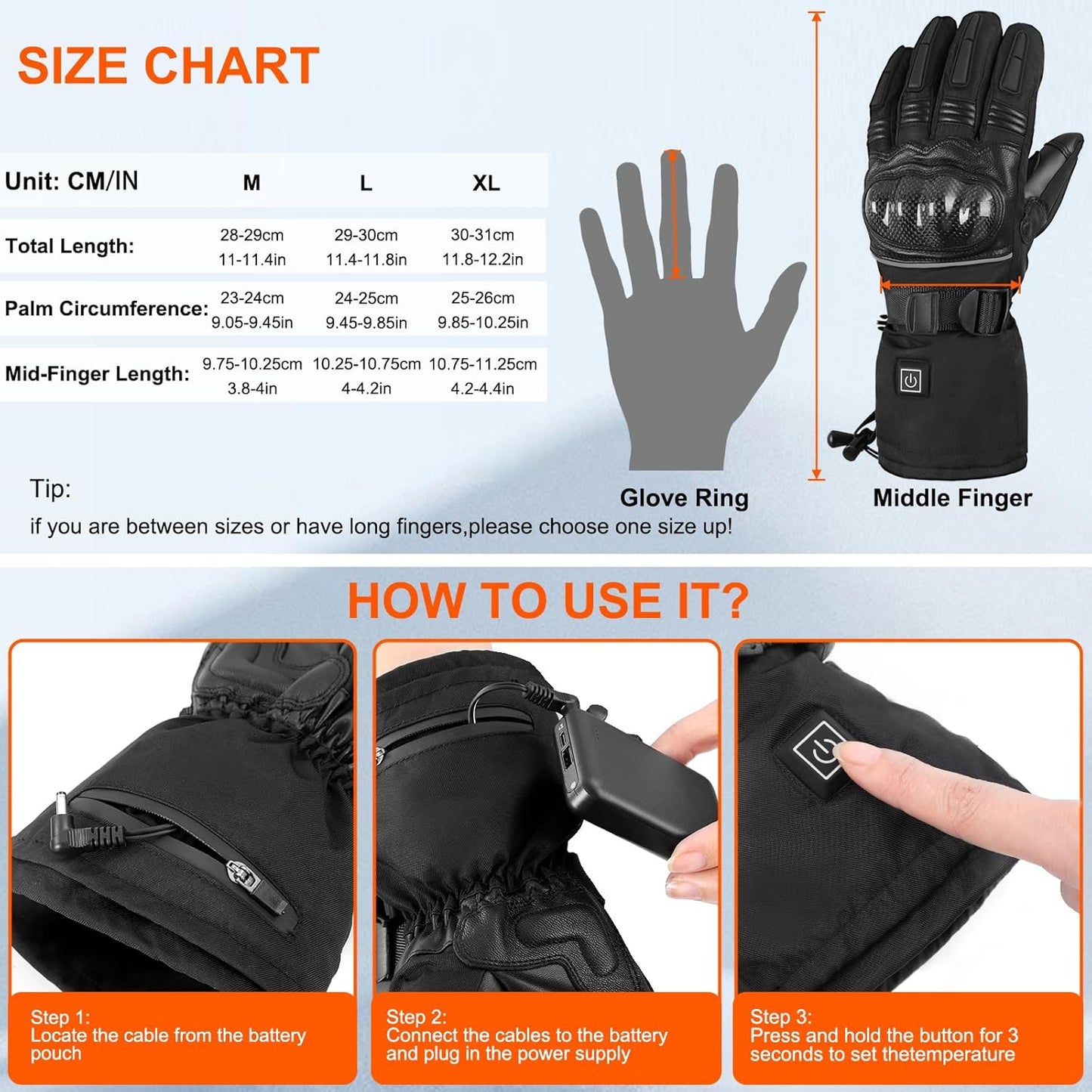 SIZE CHART

| Unit: CM/IN | M | L | XL |
|---|---|---|---|
| Total Length: | 28-29cm 11-11.4in | 29-30cm 11.4-11.8in | 30-31cm 11.8-12.2in |
| Palm Circumference: | 23-24cm 9.05-9.45in | 24-25cm 9.45-9.85in | 25-26cm 9.85-10.25in |
| Mid-Finger Length: | 9.75-10.25cm 3.8-4in | 10.25-10.75cm 4-4.2in | 10.75-11.25cm 4.2-4.4in |

Glove Ring

Middle Finger

Tip:
if you are between sizes or have long fingers,please choose one size up!

HOW TO USE IT?

Step 1:
Locate the cable from the battery pouch

Step 2:
Connect the cables to the battery and plug in the power supply

Step 3:
Press and hold the button for 3 seconds to set thetemperature